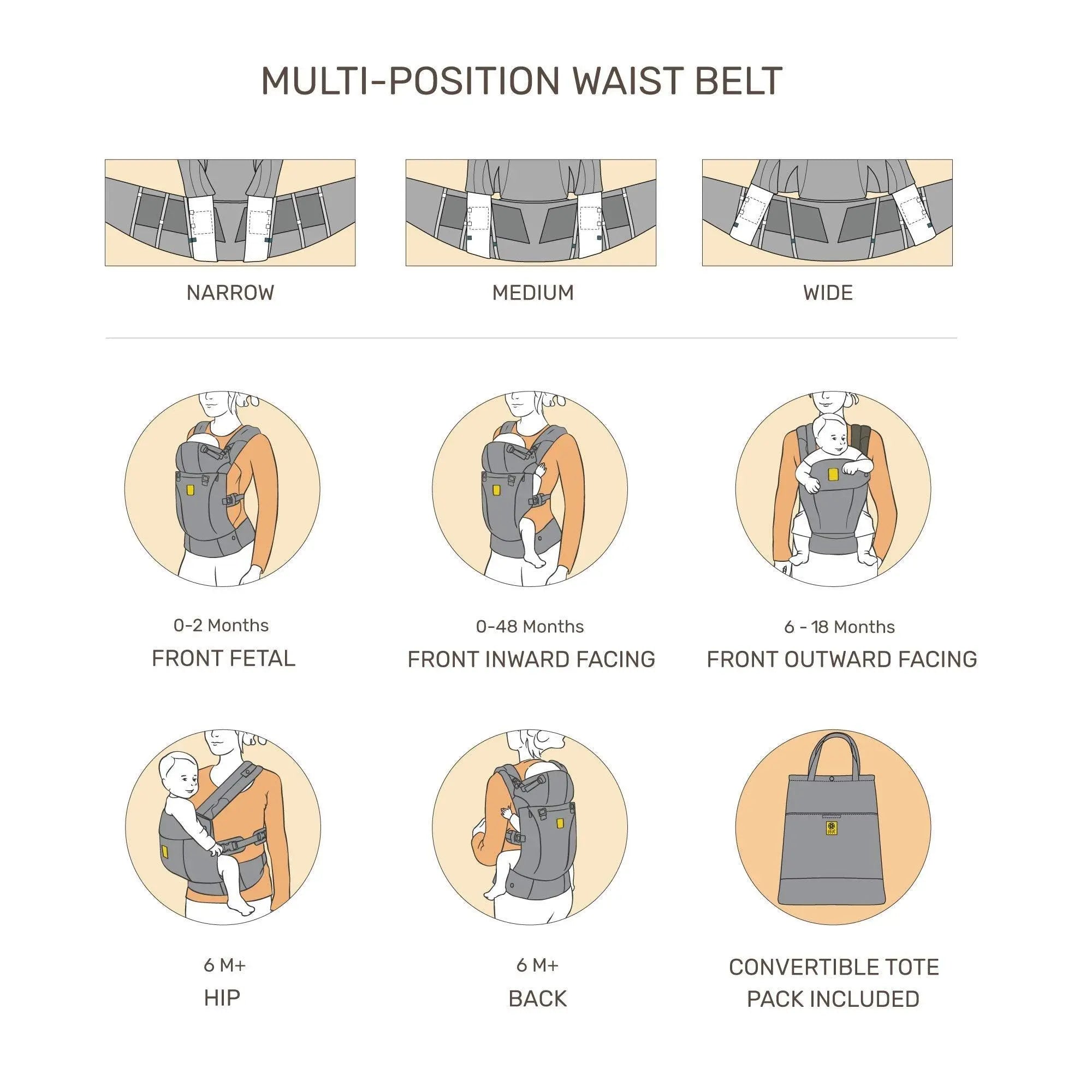 MULTI-POSITION WAIST BELT

NARROW

MEDIUM

WIDE

0-2 Months
FRONT FETAL

0-48 Months
FRONT INWARD FACING

6 - 18 Months
FRONT OUTWARD FACING

6 M+
HIP

6 M+
BACK

CONVERTIBLE TOTE PACK INCLUDED