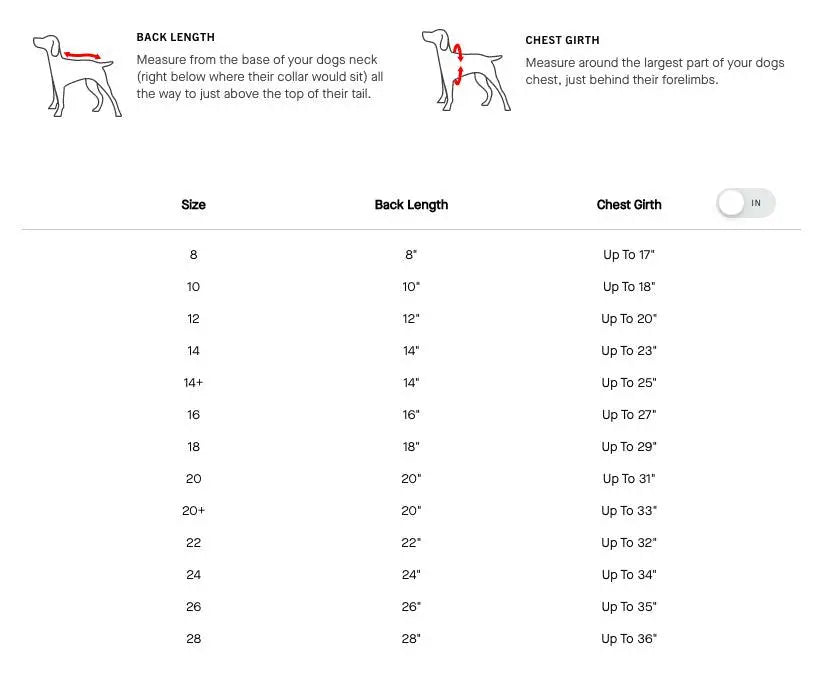 BACK LENGTH
Measure from the base of your dogs neck (right below where their collar would sit) all the way to just above the top of their tail.

CHEST GIRTH
Measure around the largest part of your dogs chest, just behind their forelimbs.

IN

| Size | Back Length | Chest Girth |
|---|---|---|
| 8 | 8" | Up To 17" |
| 10 | 10" | Up To 18" |
| 12 | 12" | Up To 20" |
| 14 | 14" | Up To 23" |
| 14+ | 14" | Up To 25" |
| 16 | 16" | Up To 27" |
| 18 | 18" | Up To 29" |
| 20 | 20" | Up To 31" |
| 20+ | 20" | Up To 33" |
| 22 | 22" | Up To 32" |
| 24 | 24" | Up To 34" |
| 26 | 26" | Up To 35" |
| 28 | 28" | Up To 36" |