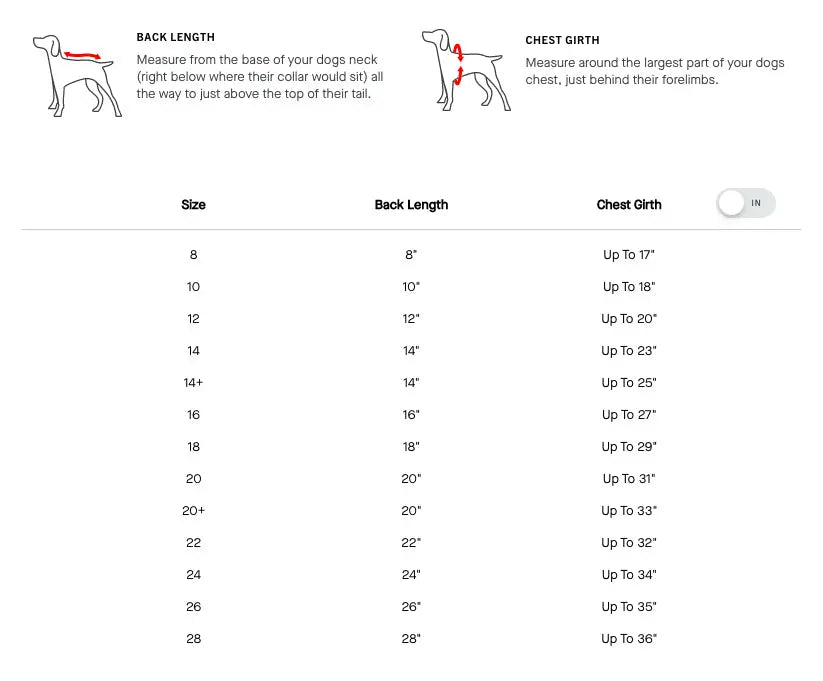 BACK LENGTH

Measure from the base of your dogs neck (right below where their collar would sit) all the way to just above the top of their tail.

CHEST GIRTH

Measure around the largest part of your dogs chest, just behind their forelimbs.

IN

| Size | Back Length | Chest Girth |
|---|---|---|
| 8 | 8" | Up To 17" |
| 10 | 10" | Up To 18" |
| 12 | 12" | Up To 20" |
| 14 | 14" | Up To 23" |
| 14+ | 14" | Up To 25" |
| 16 | 16" | Up To 27" |
| 18 | 18" | Up To 29" |
| 20 | 20" | Up To 31" |
| 20+ | 20" | Up To 33" |
| 22 | 22" | Up To 32" |
| 24 | 24" | Up To 34" |
| 26 | 26" | Up To 35" |
| 28 | 28" | Up To 36" |