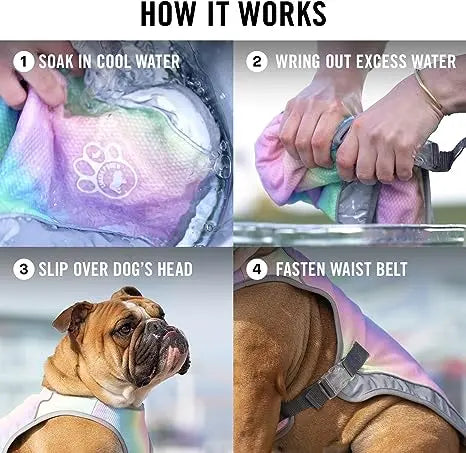 HOW IT WORKS

1 SOAK IN COOL WATER

2 WRING OUT EXCESS WATER

3 SLIP OVER DOG'S HEAD

4 FASTEN WAIST BELT