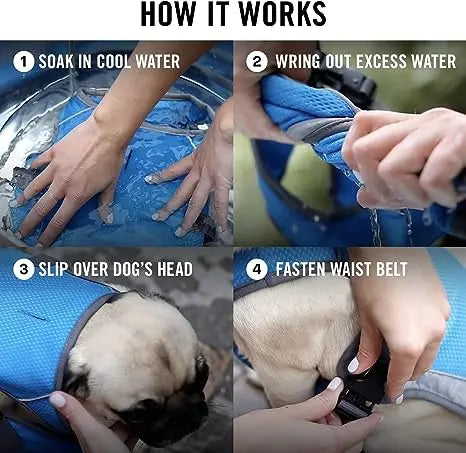 HOW IT WORKS

1 SOAK IN COOL WATER

2 WRING OUT EXCESS WATER

3 SLIP OVER DOG'S HEAD

4 FASTEN WAIST BELT